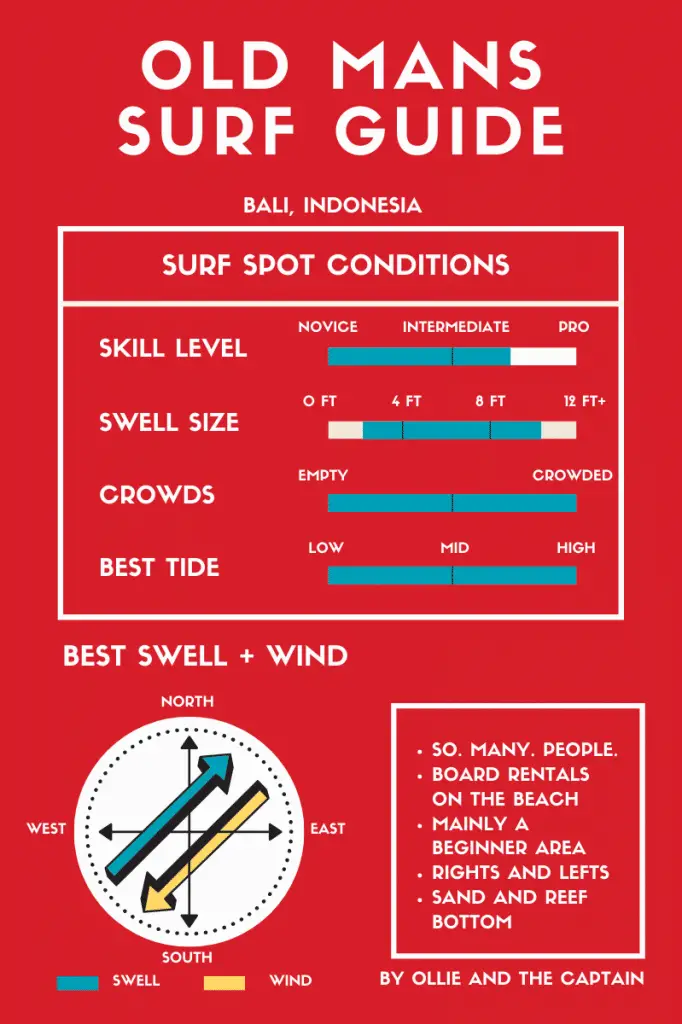 OLD MANS SURF GUIDE

BALI, INDONESIA

SURF SPOT CONDITIONS

SKILL LEVEL
NOVICE INTERMEDIATE PRO

SWELL SIZE
0 FT 4 FT 8 FT 12 FT+

CROWDS
EMPTY CROWDED

BEST TIDE
LOW MID HIGH

BEST SWELL + WIND

NORTH
WEST
EAST
SOUTH

SWELL WIND

• SO. MANY. PEOPLE.
• BOARD RENTALS ON THE BEACH
• MAINLY A BEGINNER AREA
• RIGHTS AND LEFTS
• SAND AND REEF BOTTOM

BY OLLIE AND THE CAPTAIN